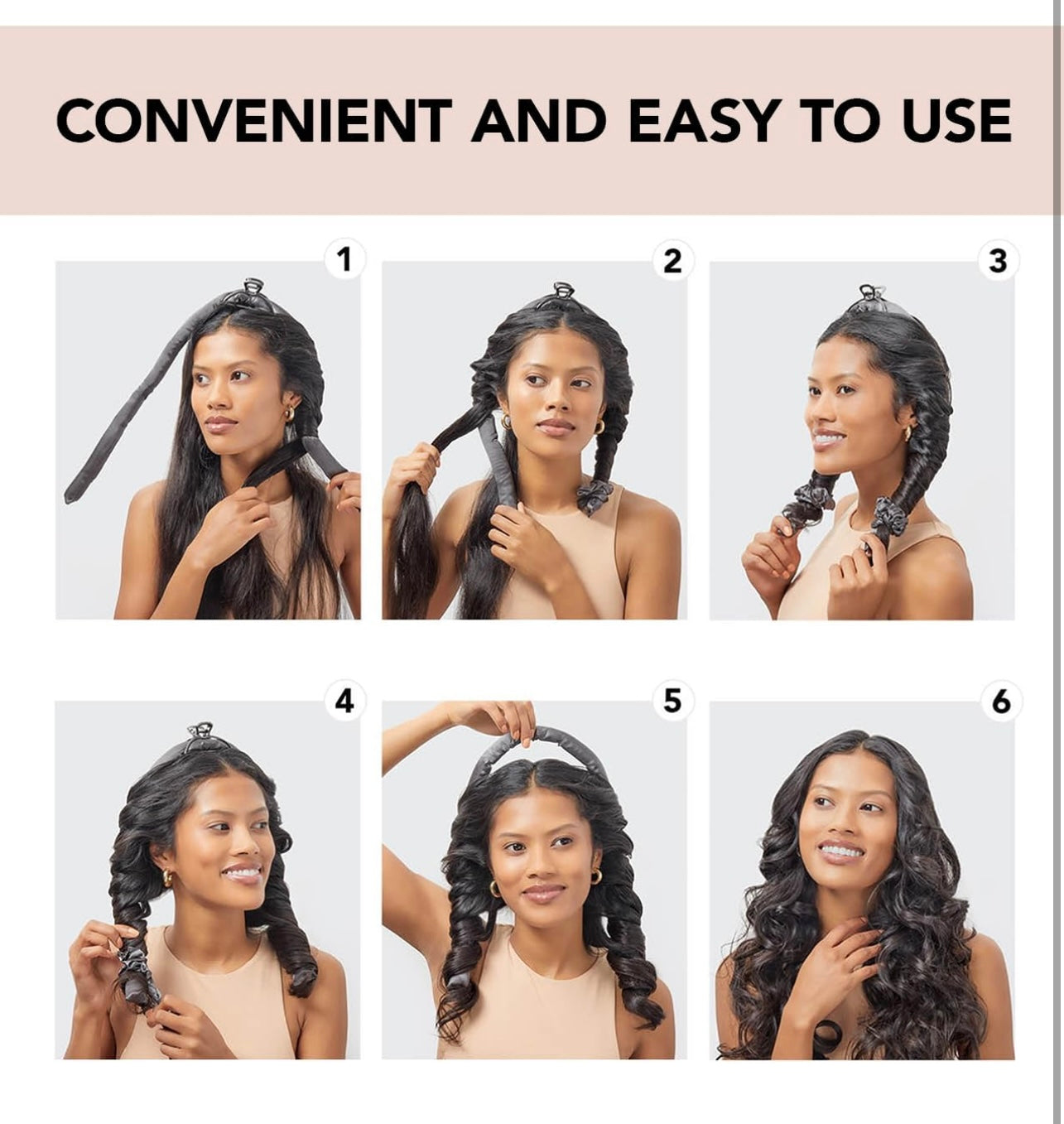 CONVENIENT AND EASY TO USE

1

2

3

4

5

6